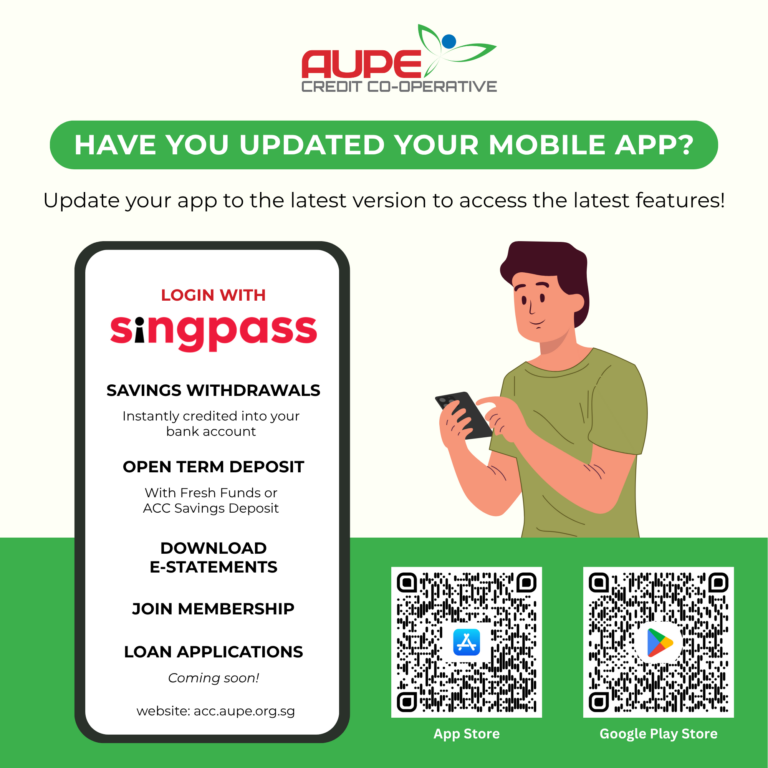 AUPE
CREDIT CO-OPERATIVE

HAVE YOU UPDATED YOUR MOBILE APP?

Update your app to the latest version to access the latest features!

LOGIN WITH
singpass

SAVINGS WITHDRAWALS
Instantly credited into your bank account

OPEN TERM DEPOSIT
With Fresh Funds or ACC Savings Deposit

DOWNLOAD E-STATEMENTS

JOIN MEMBERSHIP

LOAN APPLICATIONS
Coming soon!

website: acc.aupe.org.sg

App Store

Google Play Store